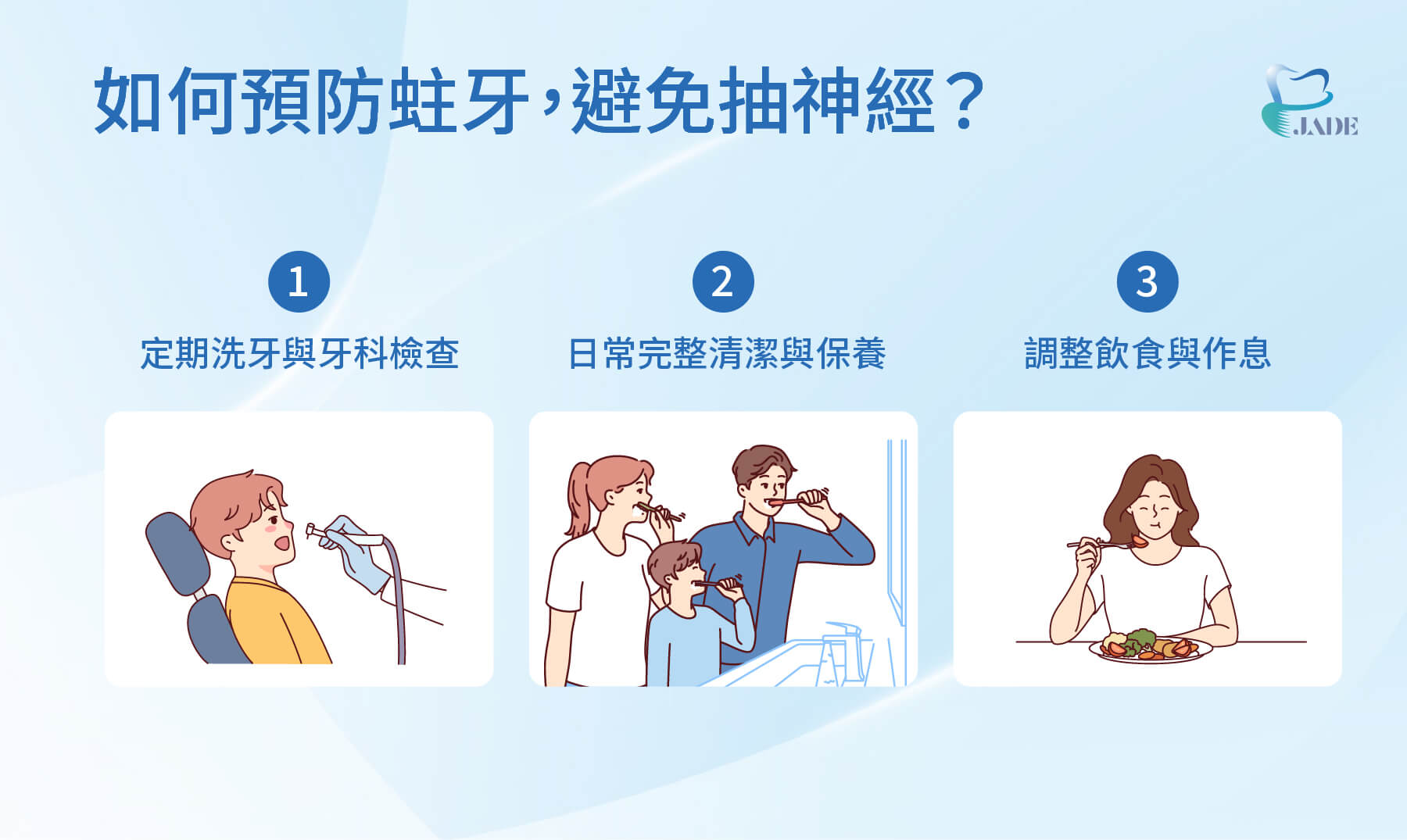 如何預防蛀牙，避免抽神經？

JADE

1
定期洗牙與牙科檢查

2
日常完整清潔與保養

3
調整飲食與作息